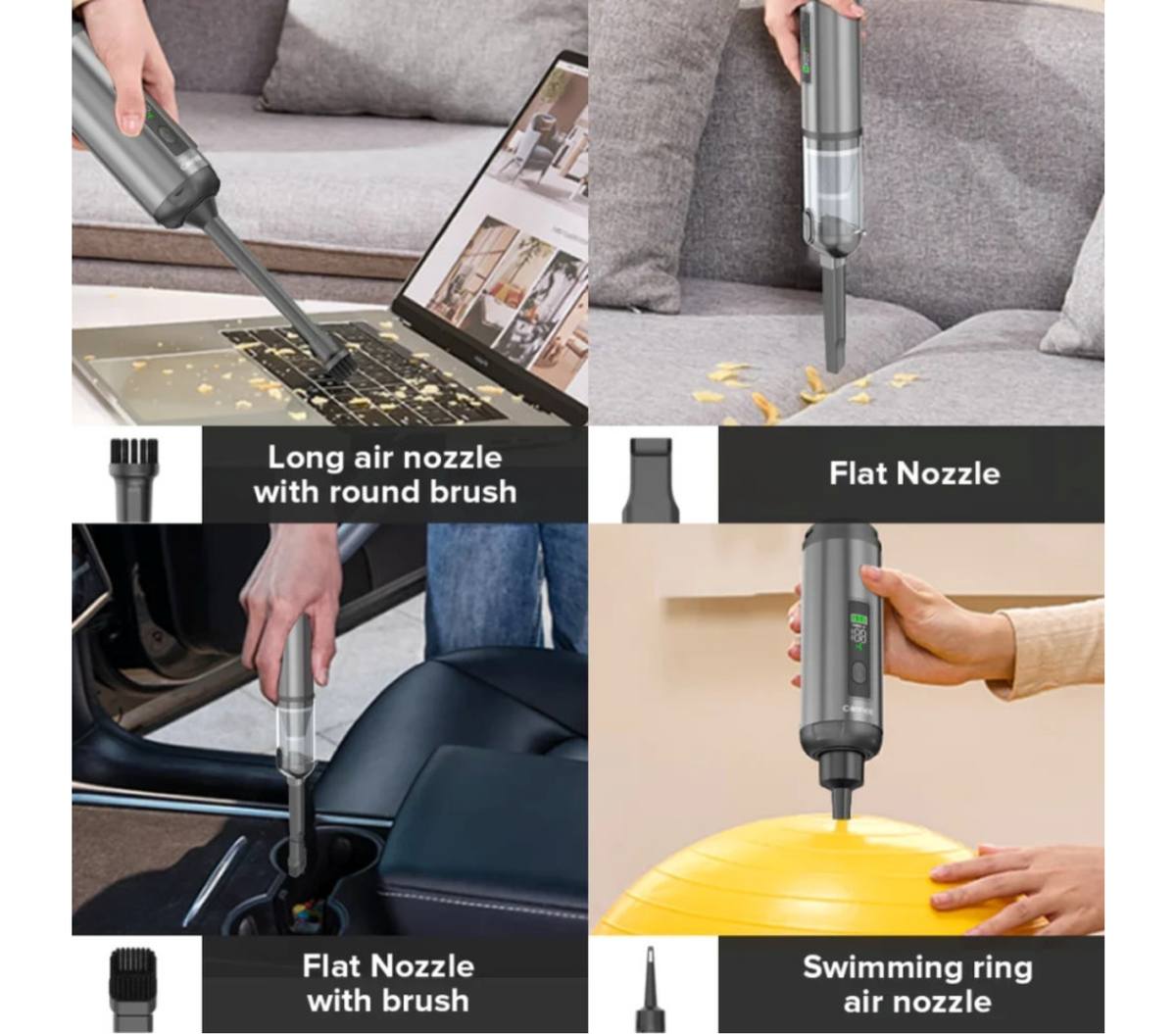 Long air nozzle with round brush

Flat Nozzle

Flat Nozzle with brush

Swimming ring air nozzle